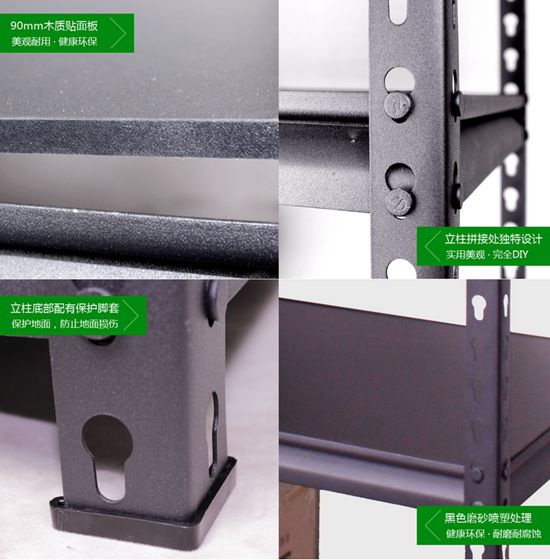 90mm木质贴面板
美观耐用 · 健康环保

立柱拼接处独特设计
实用美观 · 完全DIY

立柱底部配有保护脚套
保护地面，防止地面损伤

黑色磨砂喷塑处理
健康环保 · 耐磨耐腐蚀